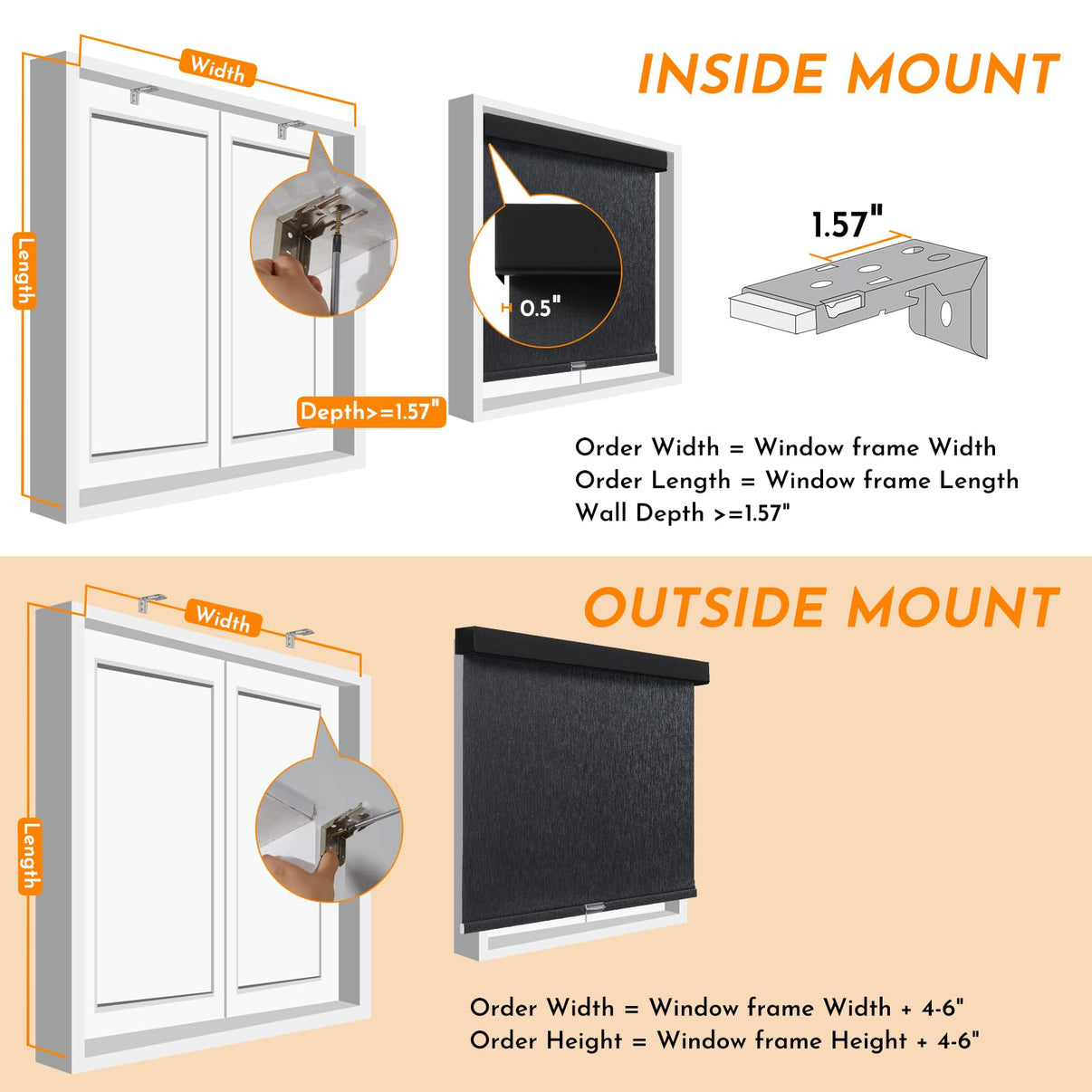 INSIDE MOUNT

Width

Length

Depth>=1.57"

0.5"

1.57"

Order Width = Window frame Width
Order Length = Window frame Length
Wall Depth >=1.57"

OUTSIDE MOUNT

Width

Length

Order Width = Window frame Width + 4-6"
Order Height = Window frame Height + 4-6"